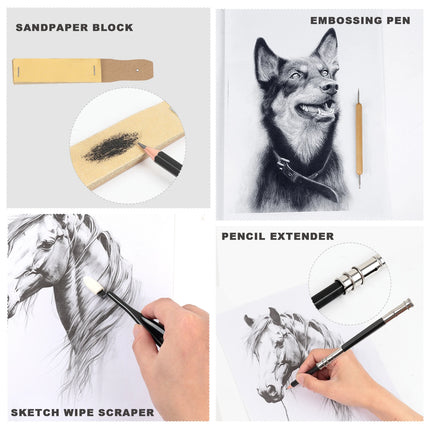 SANDPAPER BLOCK

EMBOSSING PEN

PENCIL EXTENDER

SKETCH WIPE SCRAPER