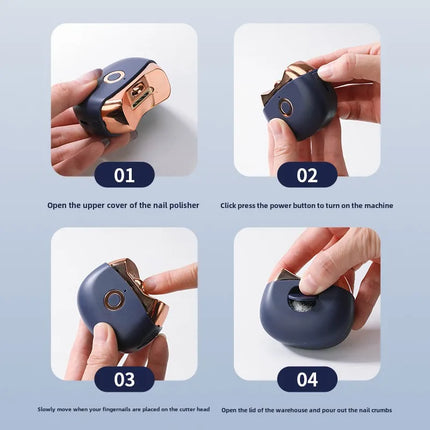 01

Open the upper cover of the nail polisher

02

Click press the power button to turn on the machine

03

Slowly move when your fingernails are placed on the cutter head

04

Open the lid of the warehouse and pour out the nail crumbs